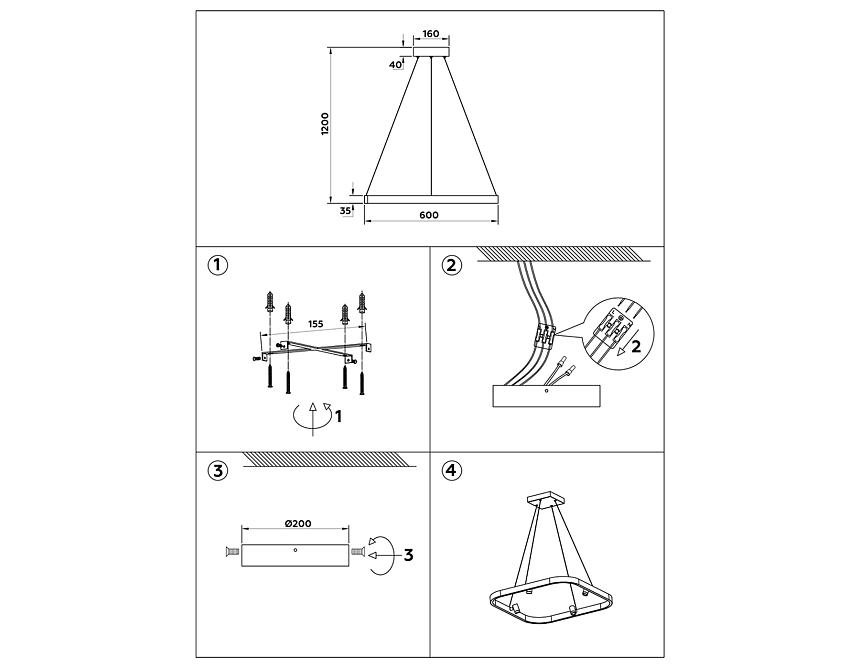 160
40
1200
35
600

1
155
1

2
2

3
Ø200
3

4